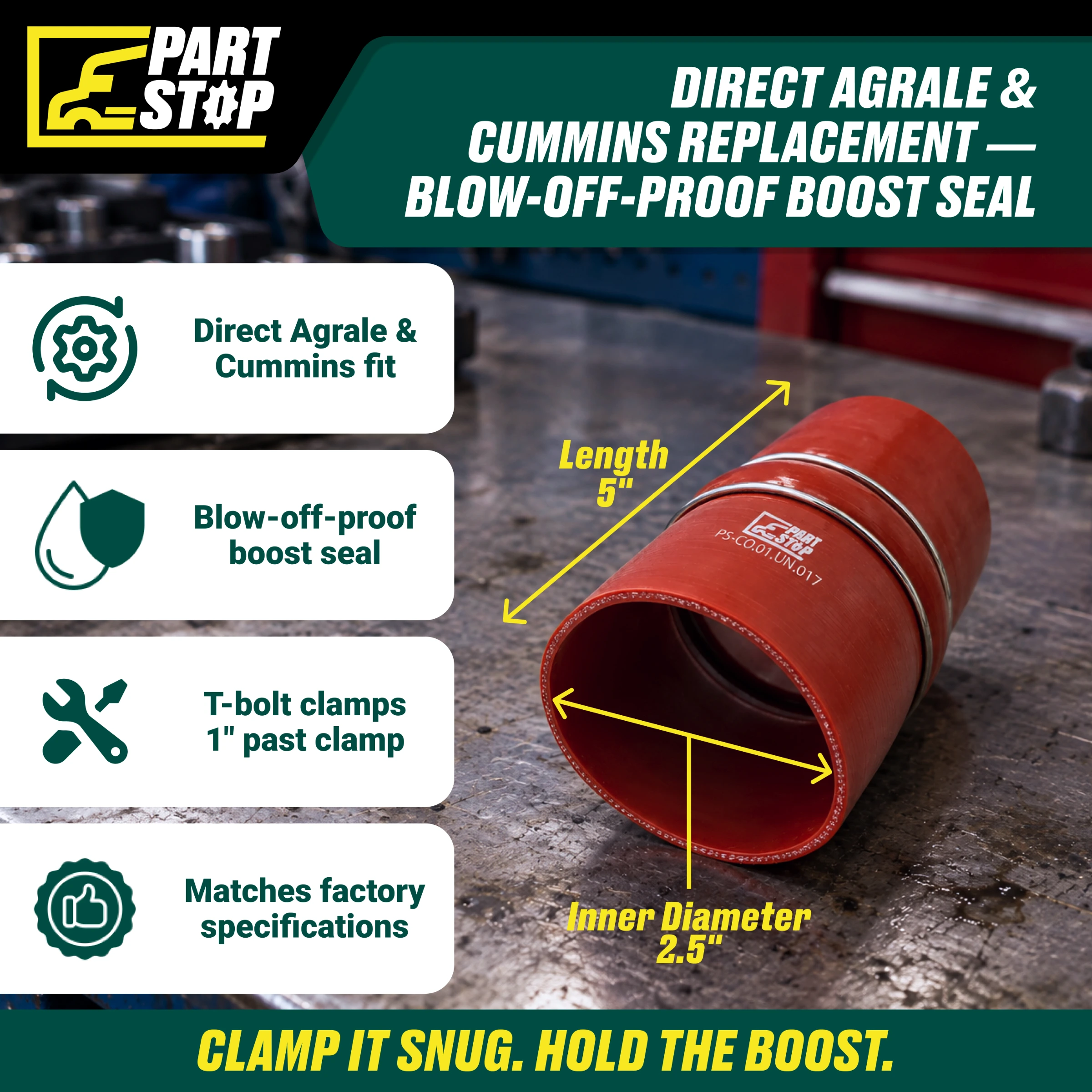 PART STOP

DIRECT AGRALE & CUMMINS REPLACEMENT — BLOW-OFF-PROOF BOOST SEAL

Direct Agrale & Cummins fit

Blow-off-proof boost seal

T-bolt clamps 1" past clamp

Matches factory specifications

Length 5"

PART STOP
PS-CO.01.UN.017

Inner Diameter 2.5"

CLAMP IT SNUG. HOLD THE BOOST.