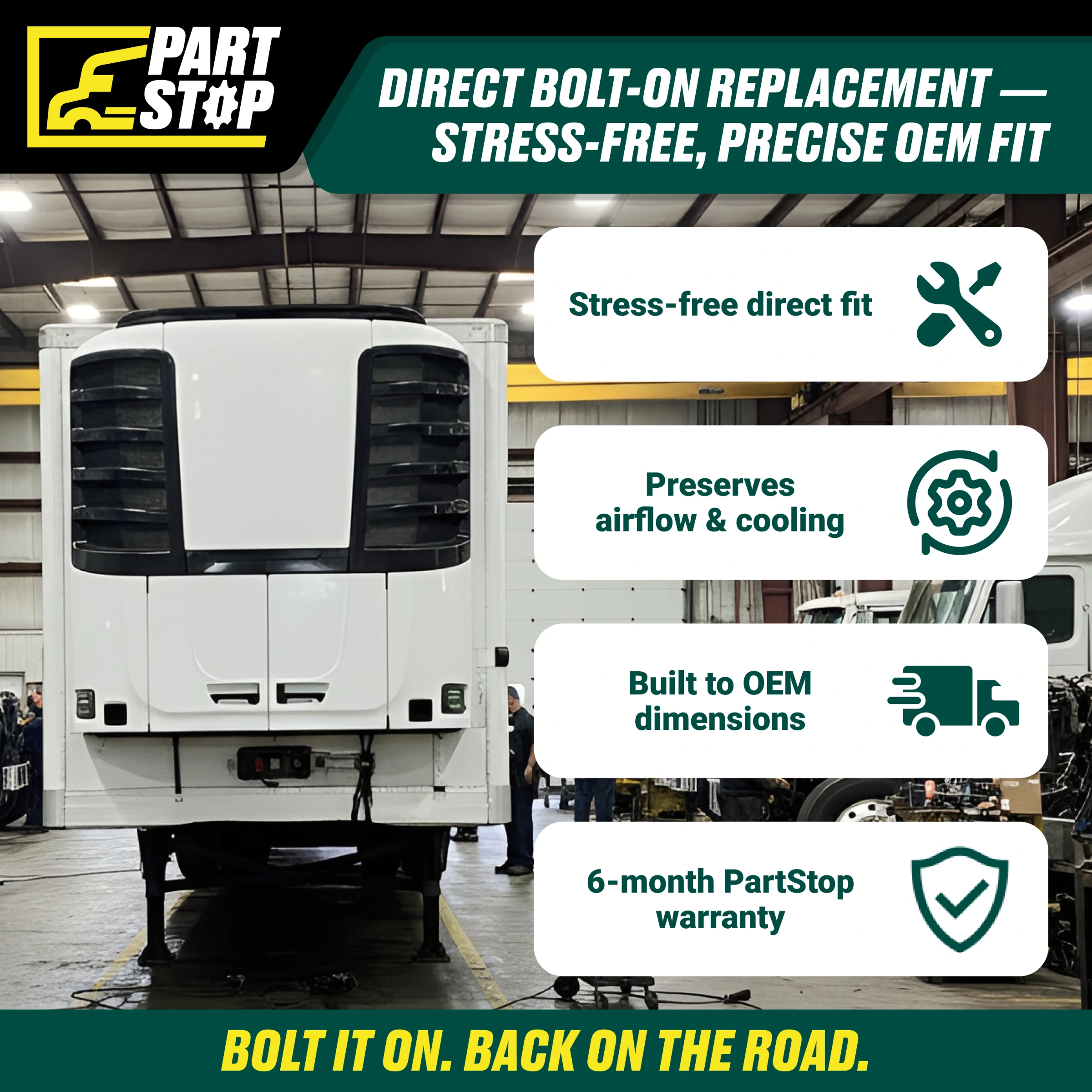 PART STOP

DIRECT BOLT-ON REPLACEMENT — STRESS-FREE, PRECISE OEM FIT

Stress-free direct fit

Preserves airflow & cooling

Built to OEM dimensions

6-month PartStop warranty

BOLT IT ON. BACK ON THE ROAD.