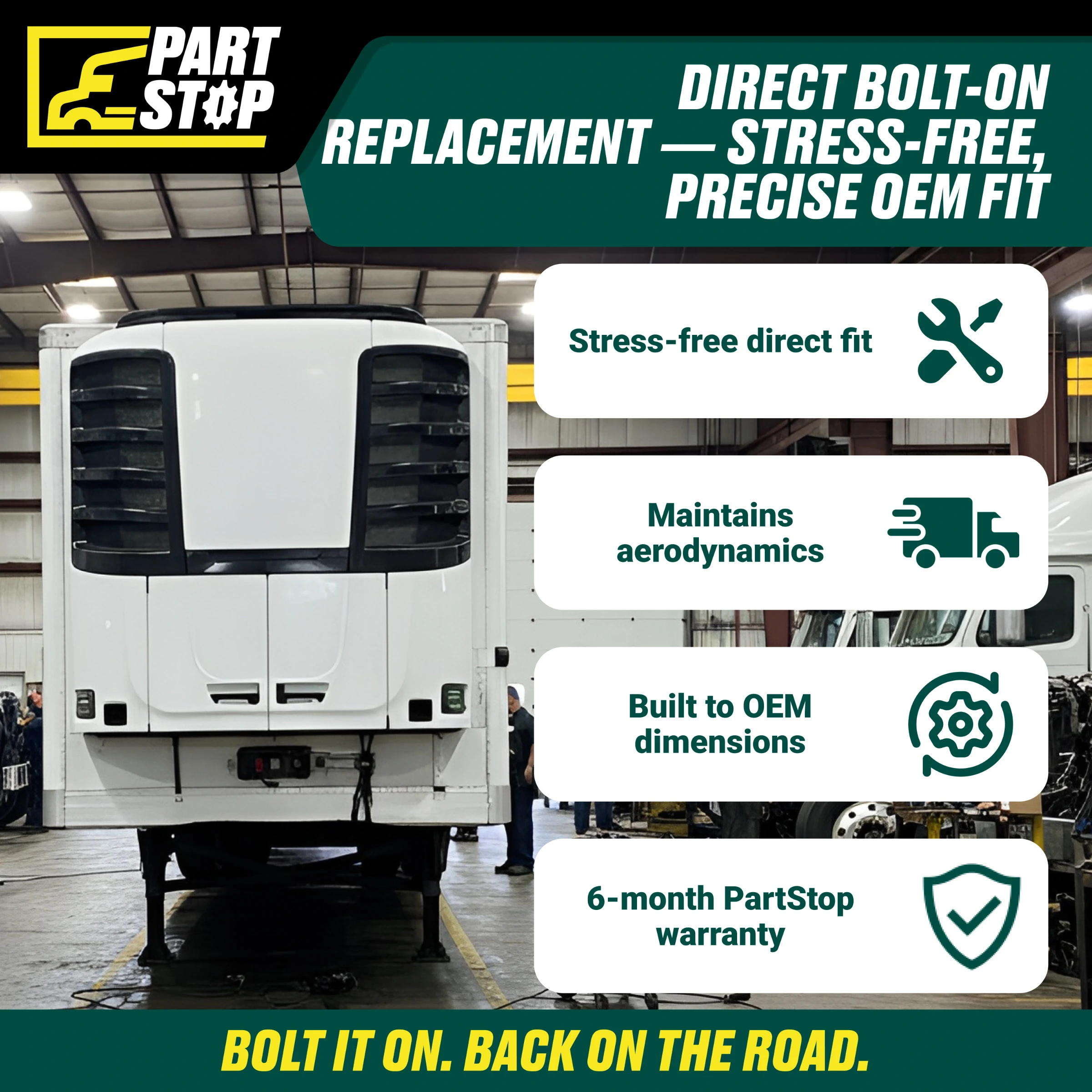 PART STOP

DIRECT BOLT-ON REPLACEMENT — STRESS-FREE, PRECISE OEM FIT

Stress-free direct fit

Maintains aerodynamics

Built to OEM dimensions

6-month PartStop warranty

BOLT IT ON. BACK ON THE ROAD.